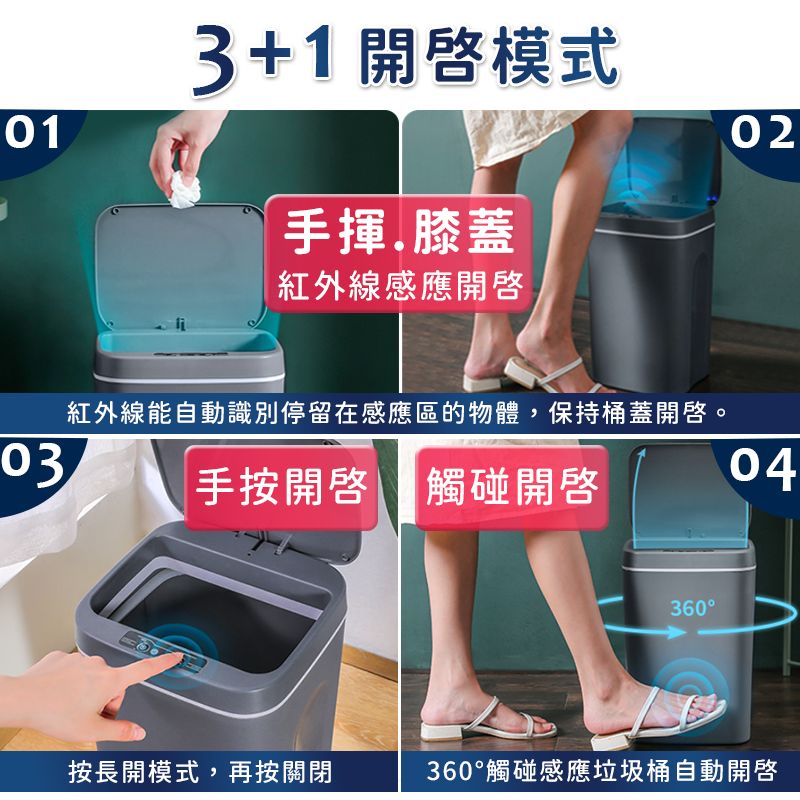 3+1 開啓模式

01

02

手揮.膝蓋

紅外線感應開啓

紅外線能自動識別停留在感應區的物體，保持桶蓋開啓。

03

手按開啓

觸碰開啓

04

360°

按長開模式，再按關閉

360°觸碰感應垃圾桶自動開啓